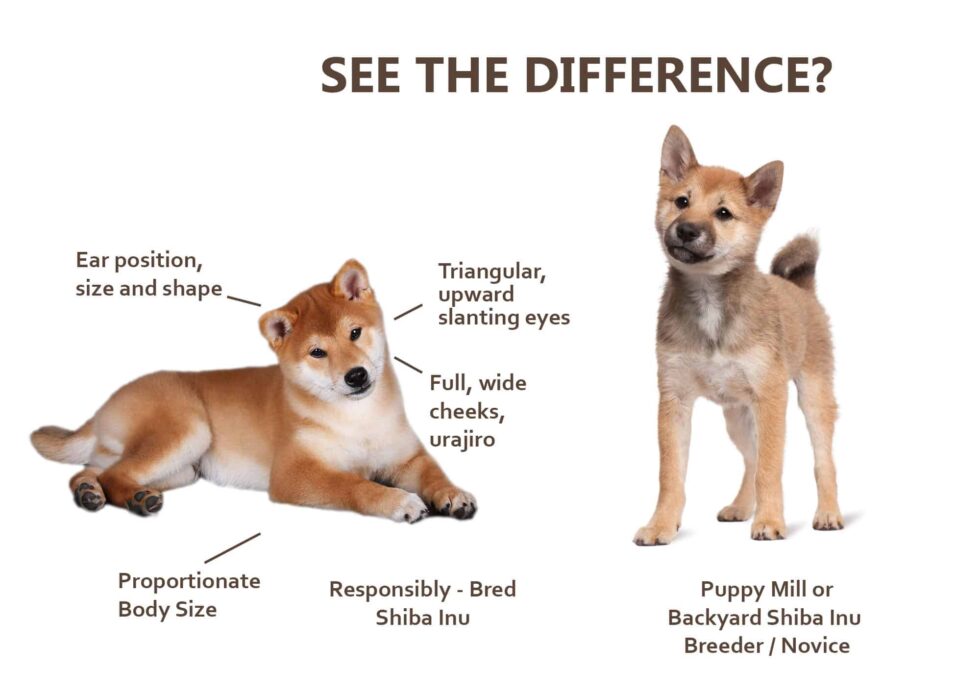 SEE THE DIFFERENCE?

Ear position, size and shape

Triangular, upward slanting eyes

Full, wide cheeks, urajiro

Proportionate Body Size

Responsibly - Bred Shiba Inu

Puppy Mill or Backyard Shiba Inu Breeder / Novice